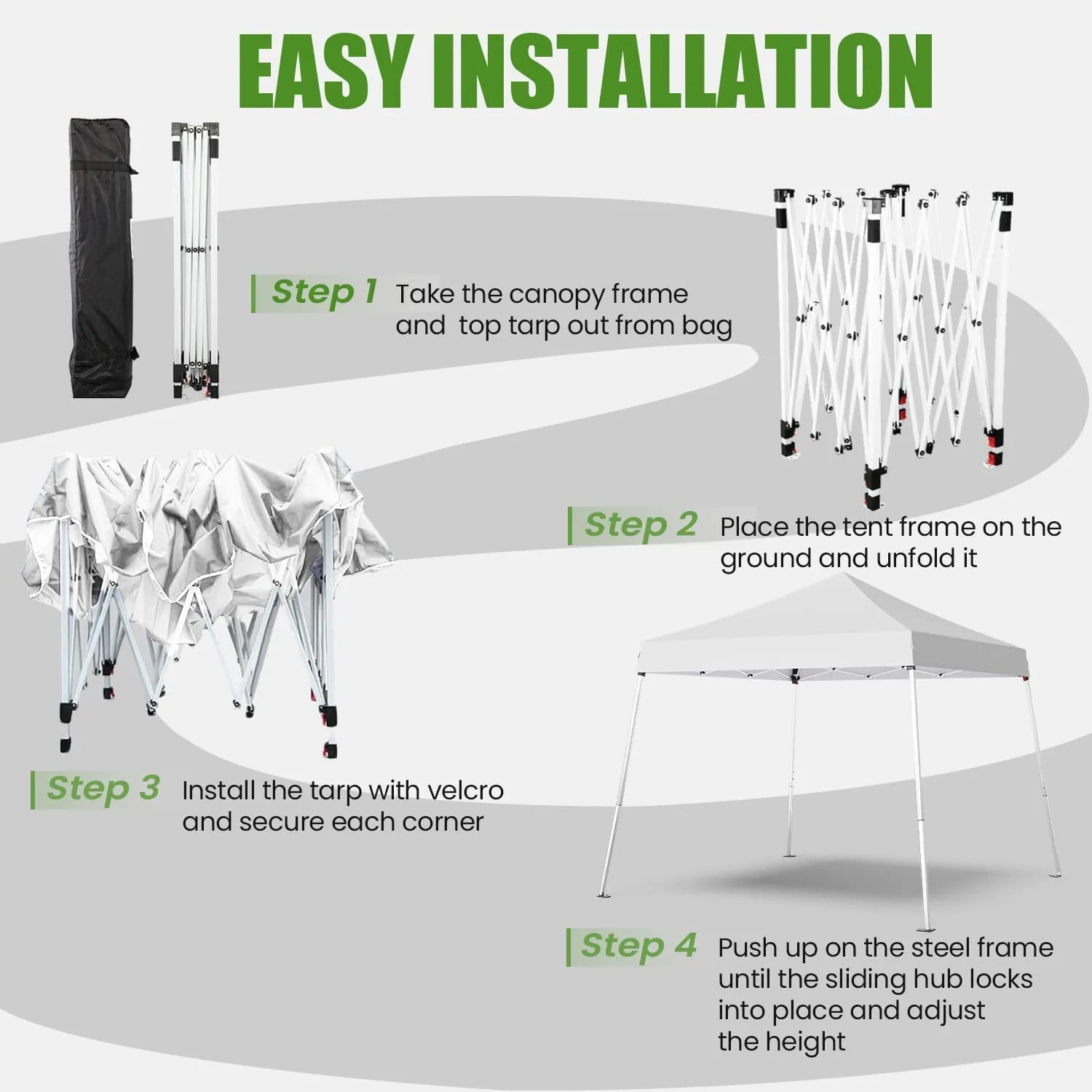 EASY INSTALLATION

Step 1 Take the canopy frame and top tarp out from bag

Step 2 Place the tent frame on the ground and unfold it

Step 3 Install the tarp with velcro and secure each corner

Step 4 Push up on the steel frame until the sliding hub locks into place and adjust the height