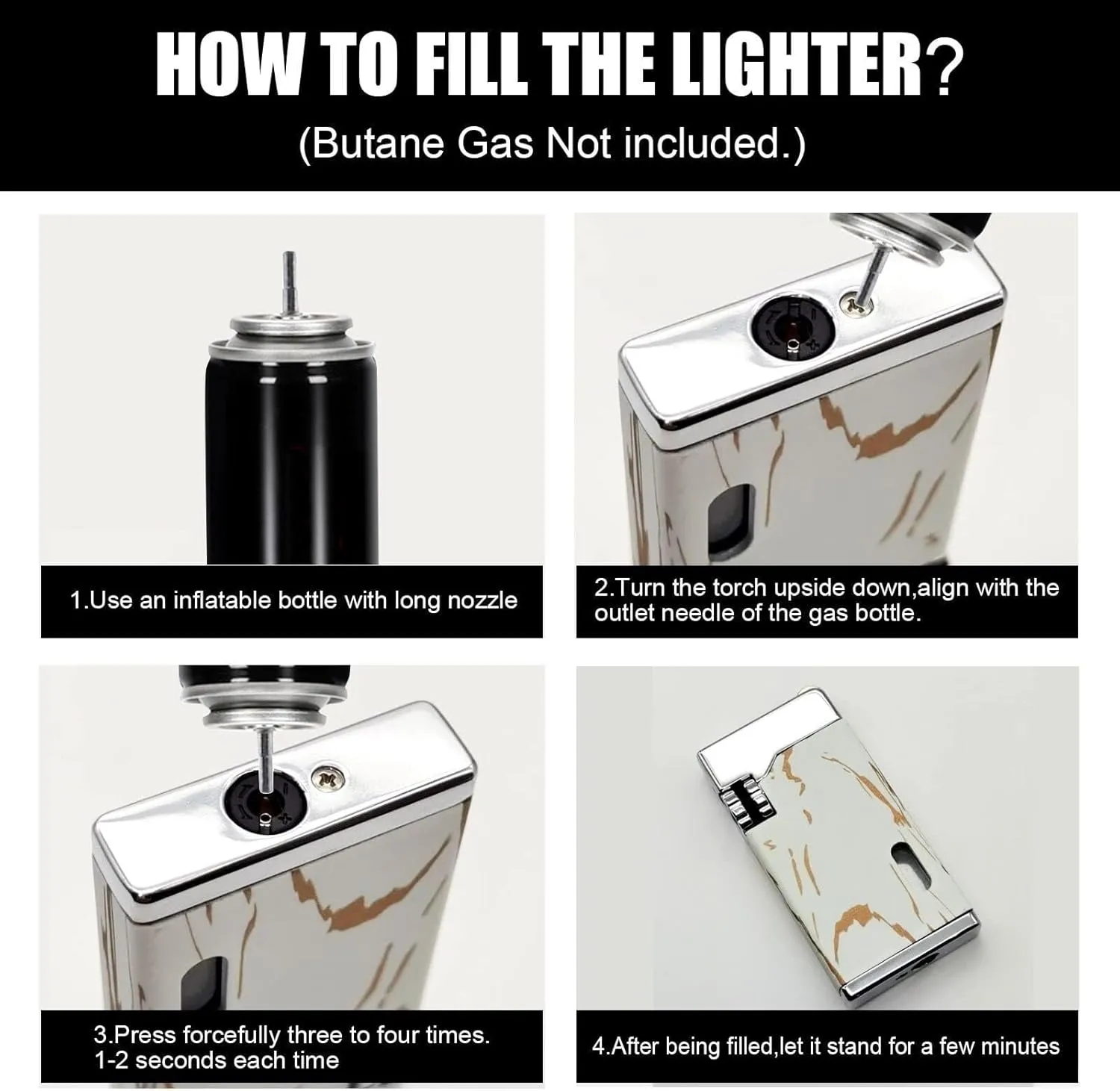 HOW TO FILL THE LIGHTER?
(Butane Gas Not included.)

1.Use an inflatable bottle with long nozzle

2.Turn the torch upside down,align with the outlet needle of the gas bottle.

3.Press forcefully three to four times. 1-2 seconds each time

4.After being filled,let it stand for a few minutes