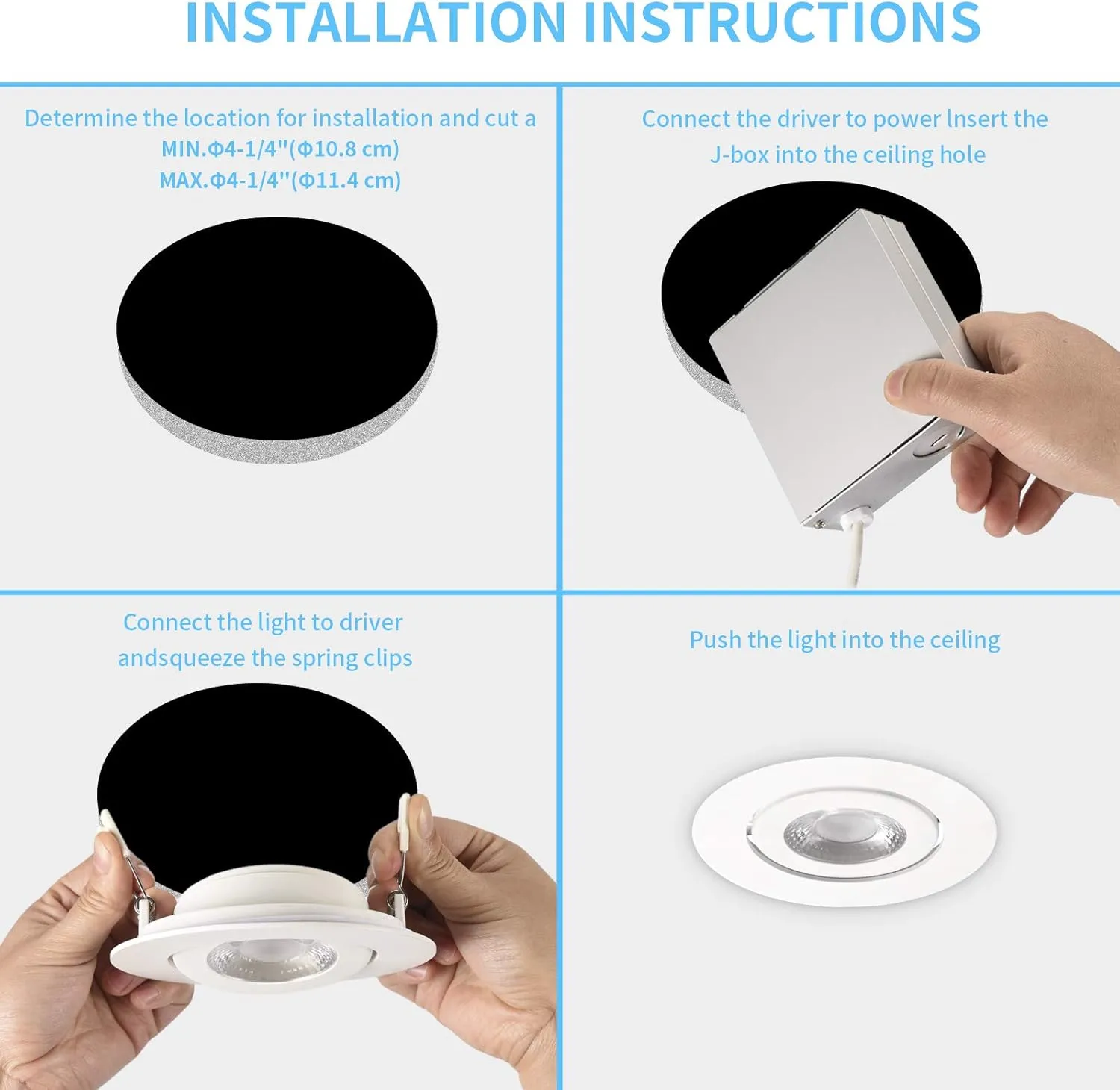 INSTALLATION INSTRUCTIONS

Determine the location for installation and cut a
MIN.Φ4-1/4"(Φ10.8 cm)
MAX.Φ4-1/4"(Φ11.4 cm)

Connect the driver to power lnsert the J-box into the ceiling hole

Connect the light to driver andsqueeze the spring clips

Push the light into the ceiling