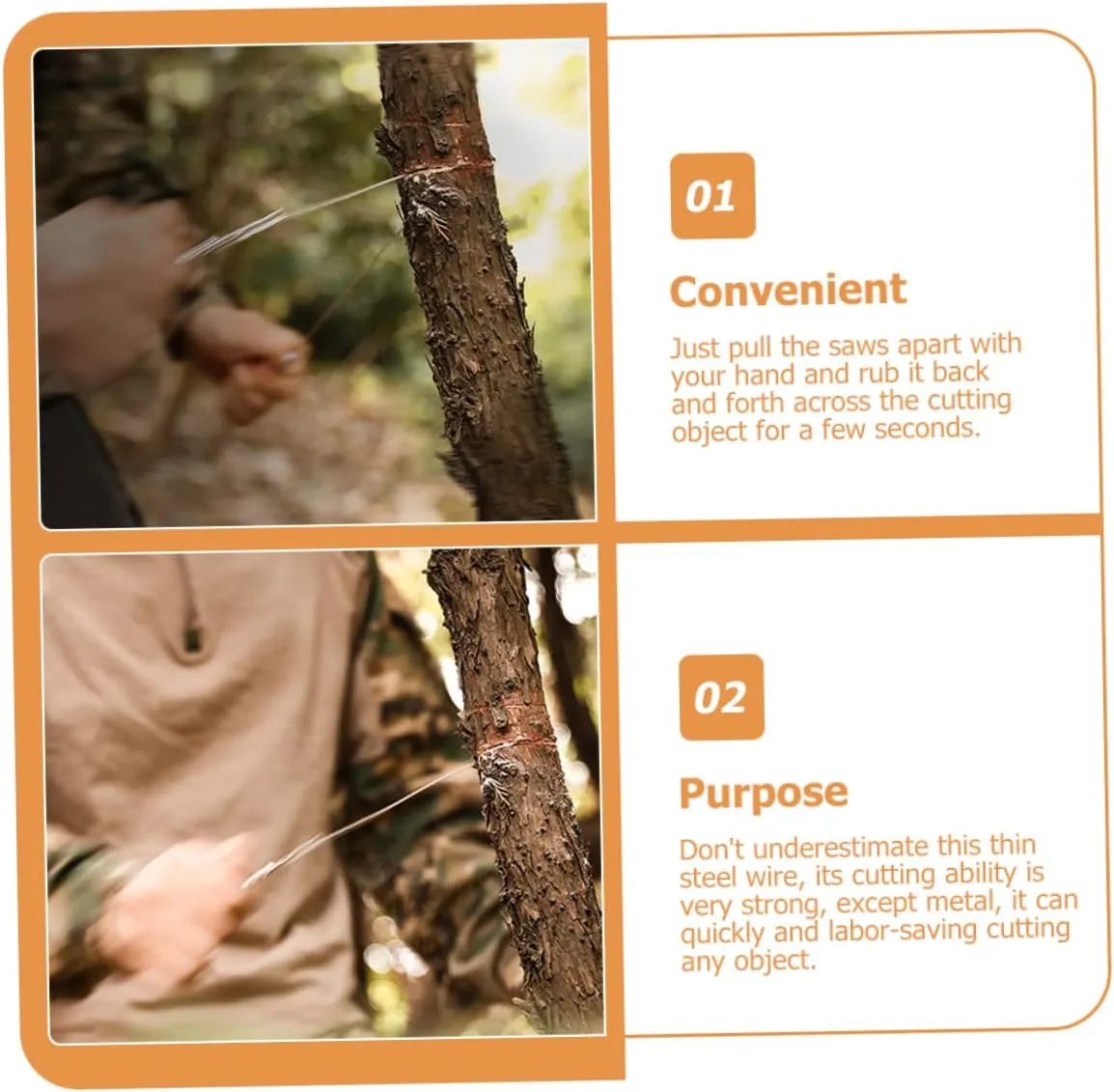 01

Convenient

Just pull the saws apart with your hand and rub it back and forth across the cutting object for a few seconds.

02

Purpose

Don't underestimate this thin steel wire, its cutting ability is very strong, except metal, it can quickly and labor-saving cutting any object.