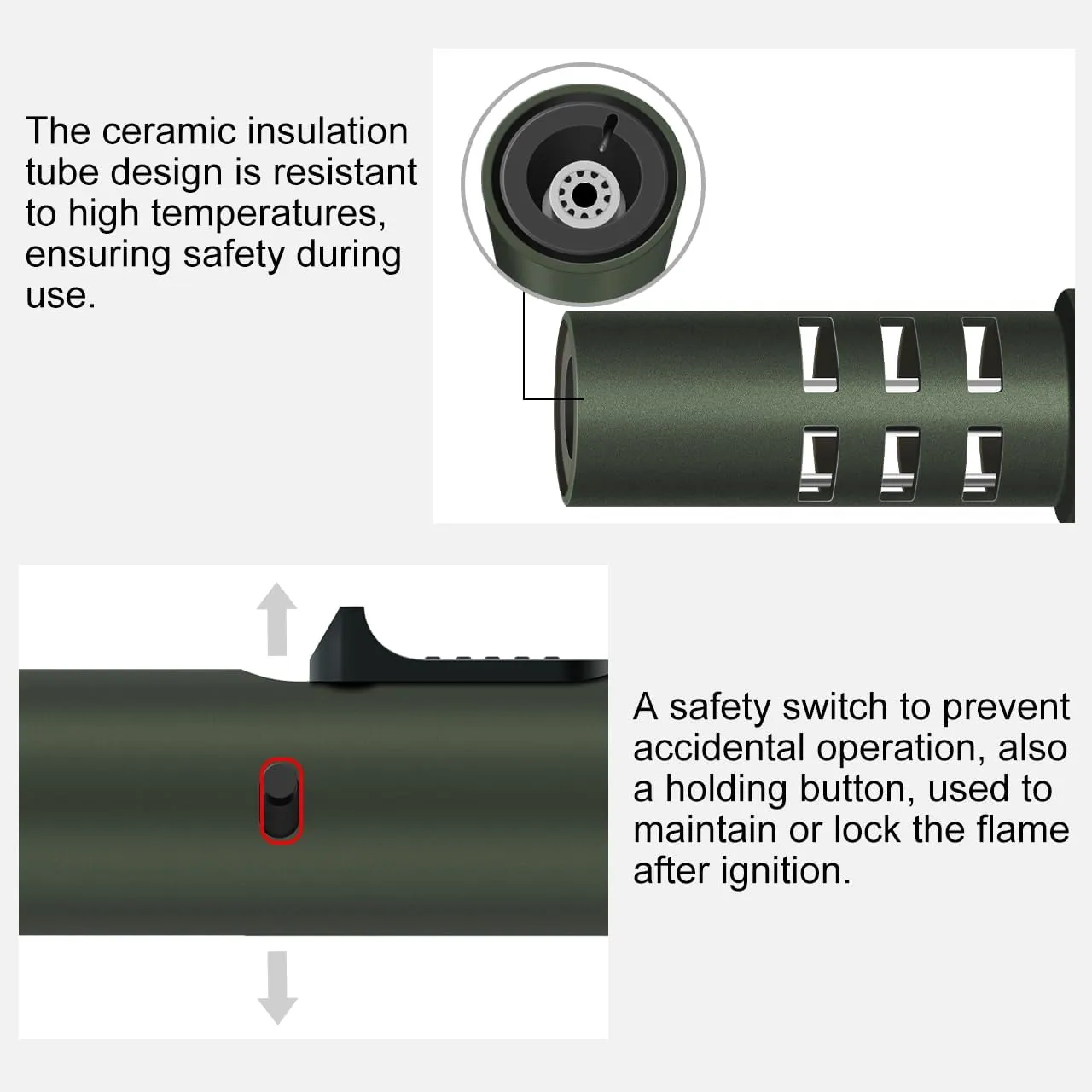 The ceramic insulation tube design is resistant to high temperatures, ensuring safety during use.

A safety switch to prevent accidental operation, also a holding button, used to maintain or lock the flame after ignition.