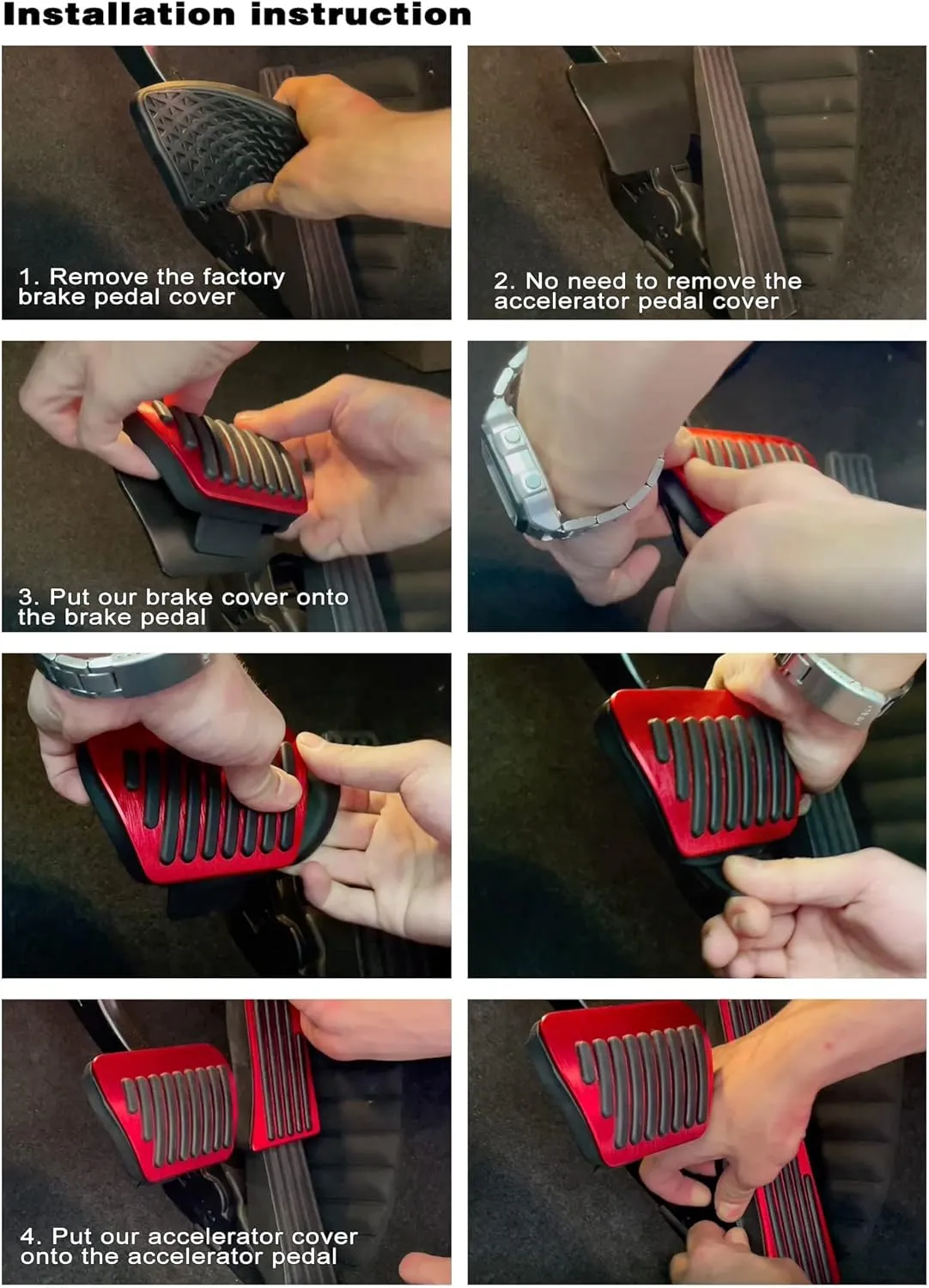 Installation instruction

1. Remove the factory brake pedal cover

2. No need to remove the accelerator pedal cover

3. Put our brake cover onto the brake pedal

4. Put our accelerator cover onto the accelerator pedal