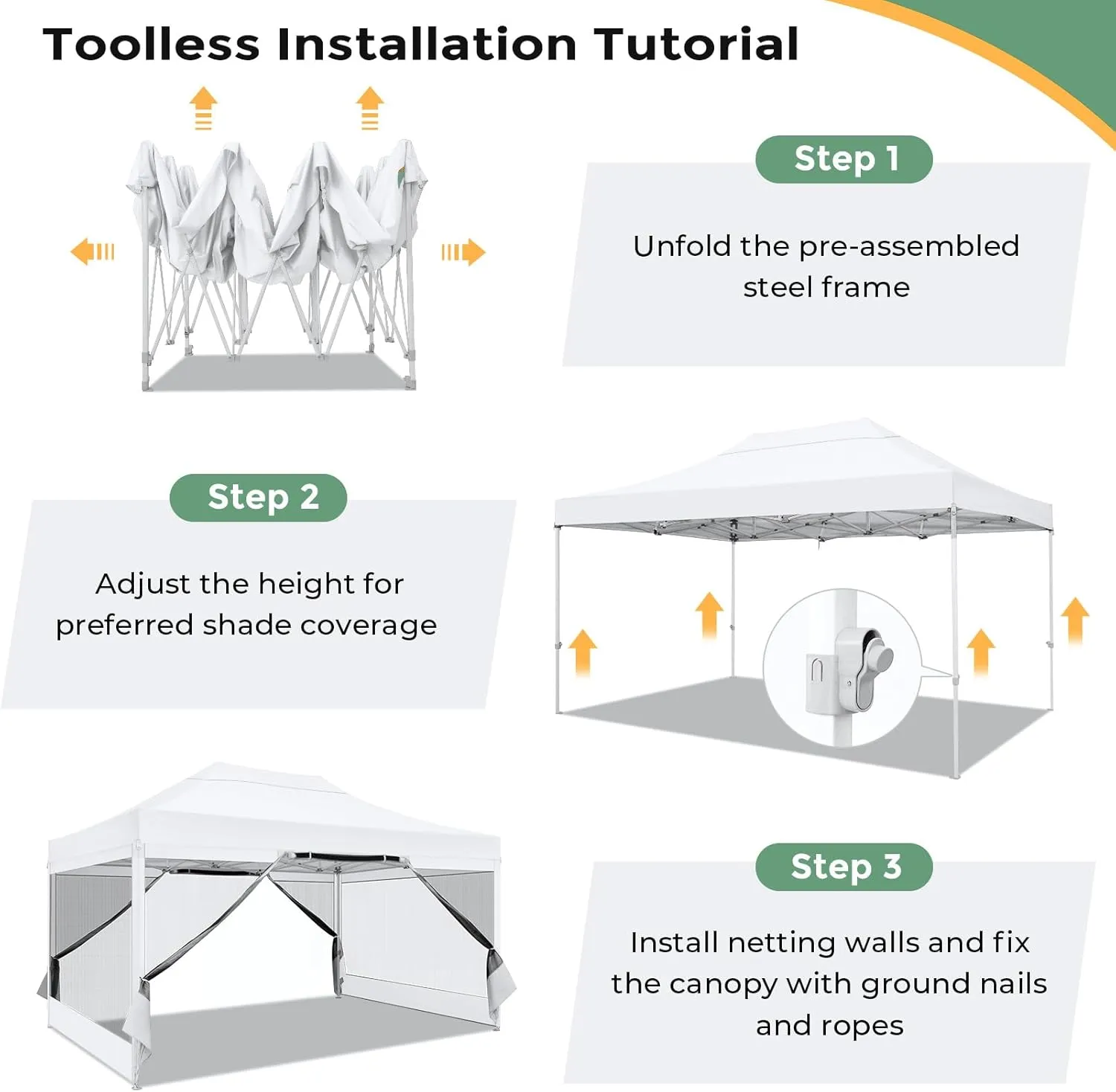 Toolless Installation Tutorial

Step 1

Unfold the pre-assembled steel frame

Step 2

Adjust the height for preferred shade coverage

Step 3

Install netting walls and fix the canopy with ground nails and ropes