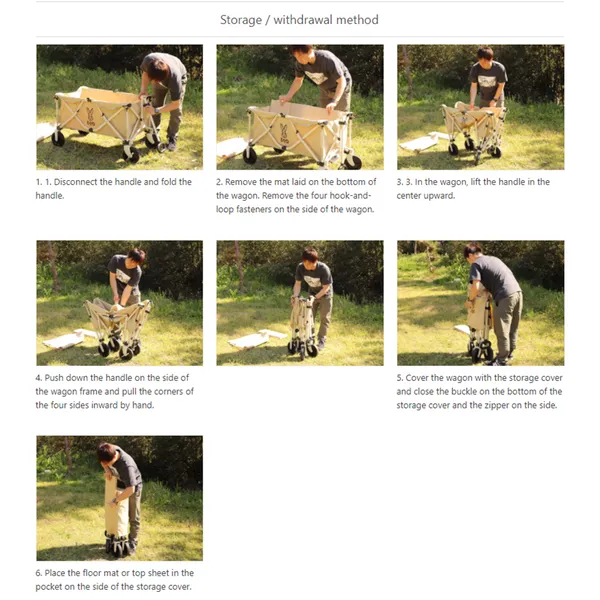 Storage / withdrawal method

1. 1. Disconnect the handle and fold the handle.

2. Remove the mat laid on the bottom of the wagon. Remove the four hook-and-loop fasteners on the side of the wagon.

3. 3. In the wagon, lift the handle in the center upward.

4. Push down the handle on the side of the wagon frame and pull the corners of the four sides inward by hand.

5. Cover the wagon with the storage cover and close the buckle on the bottom of the storage cover and the zipper on the side.

6. Place the floor mat or top sheet in the pocket on the side of the storage cover.