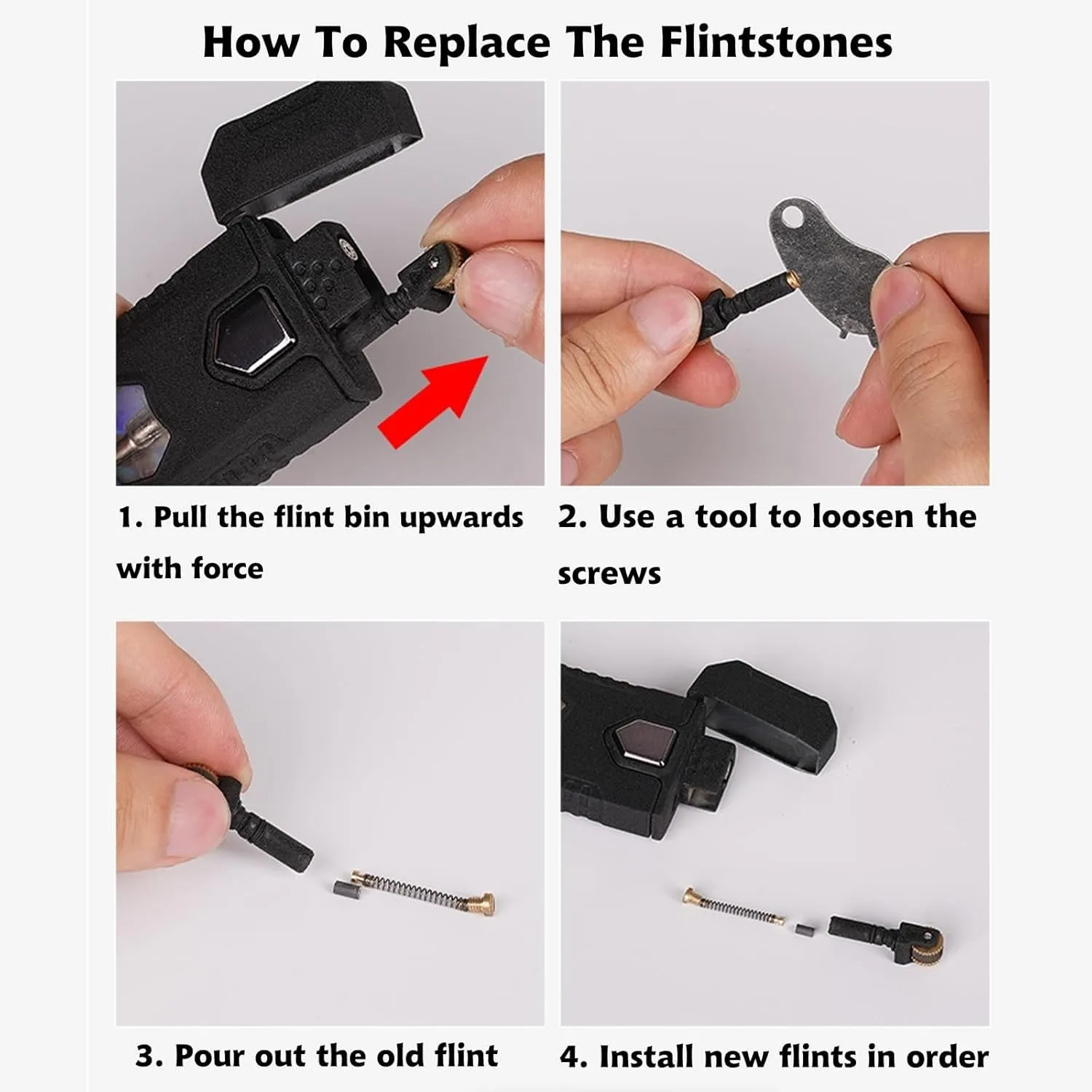 How To Replace The Flintstones

1. Pull the flint bin upwards with force

2. Use a tool to loosen the screws

3. Pour out the old flint

4. Install new flints in order