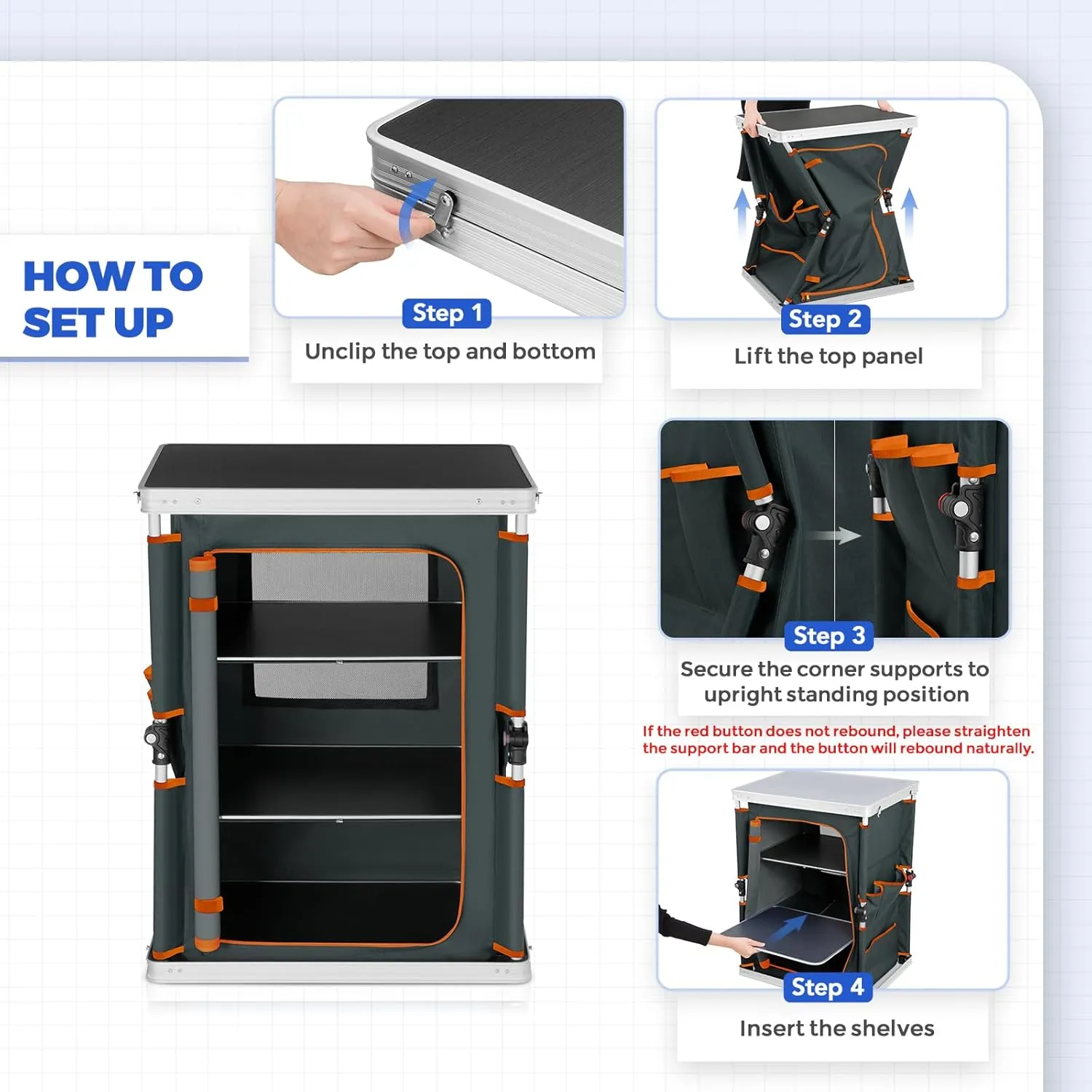 HOW TO SET UP

Step 1
Unclip the top and bottom

Step 2
Lift the top panel

Step 3
Secure the corner supports to upright standing position

If the red button does not rebound, please straighten the support bar and the button will rebound naturally.

Step 4
Insert the shelves