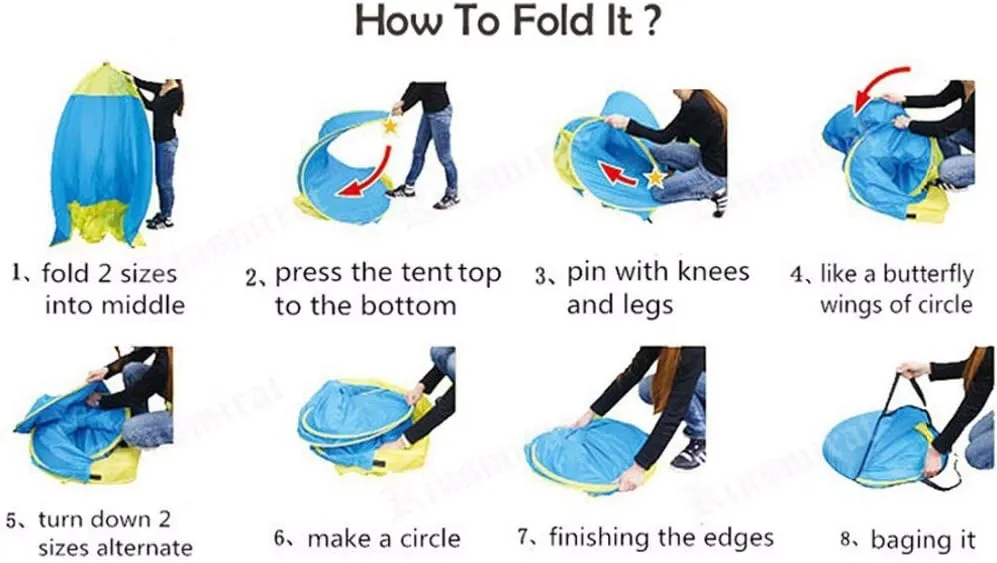 How To Fold It ?

1、fold 2 sizes into middle

2、press the tent top to the bottom

3、pin with knees and legs

4、like a butterfly wings of circle

5、turn down 2 sizes alternate

6、make a circle

7、finishing the edges

8、baging it