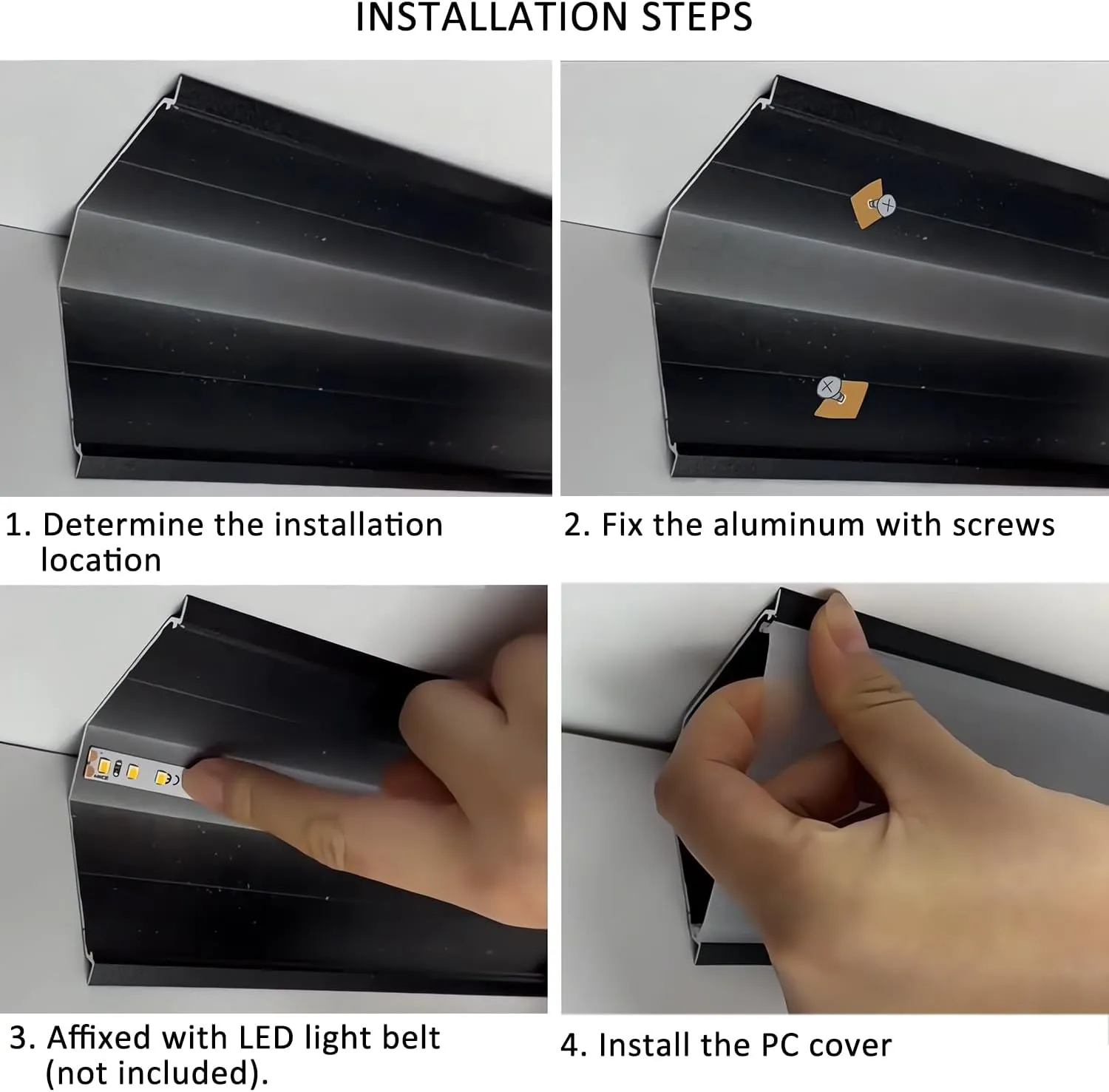 INSTALLATION STEPS

1. Determine the installation location

2. Fix the aluminum with screws

3. Affixed with LED light belt (not included).

4. Install the PC cover