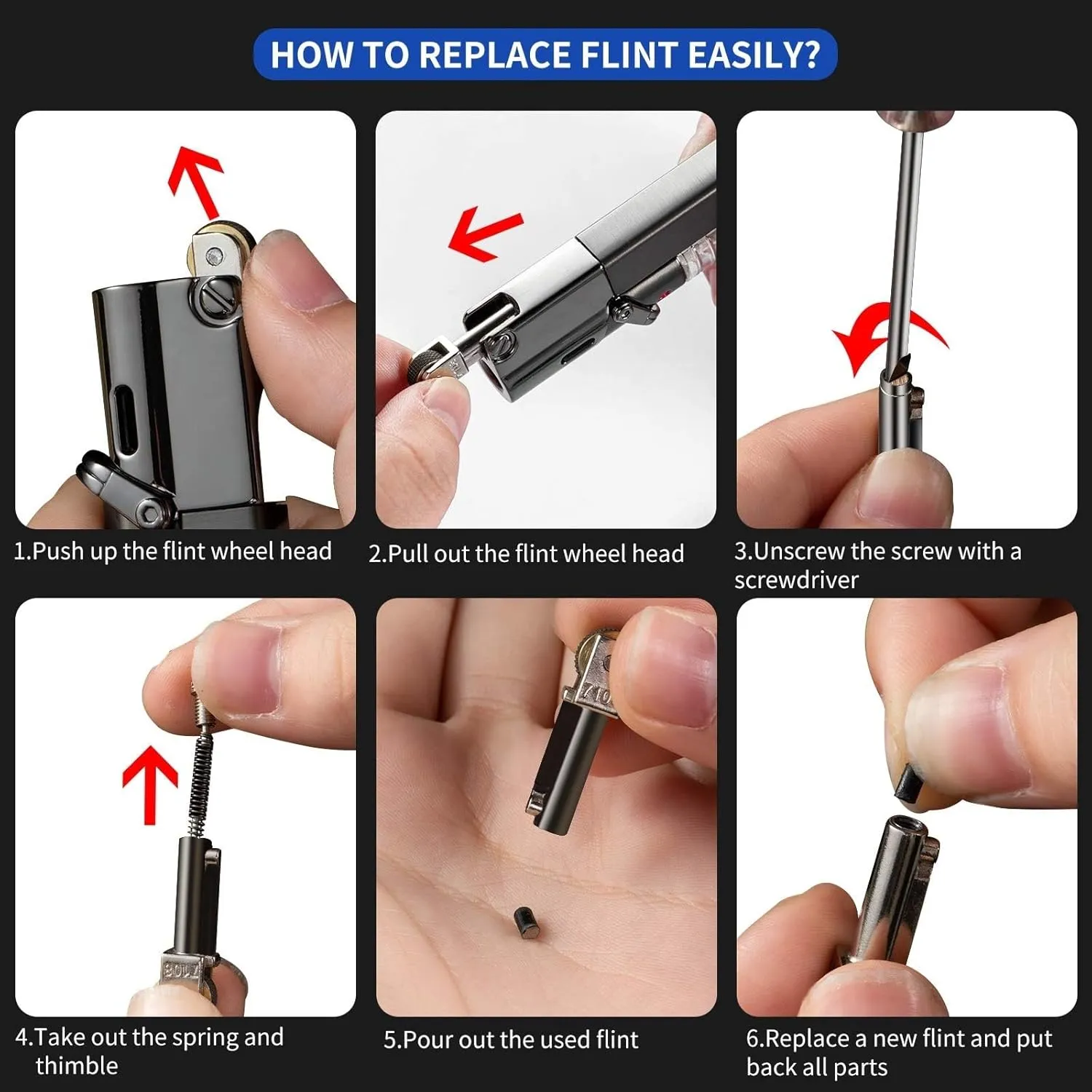 HOW TO REPLACE FLINT EASILY?

1.Push up the flint wheel head

2.Pull out the flint wheel head

3.Unscrew the screw with a screwdriver

4.Take out the spring and thimble

5.Pour out the used flint

6.Replace a new flint and put back all parts