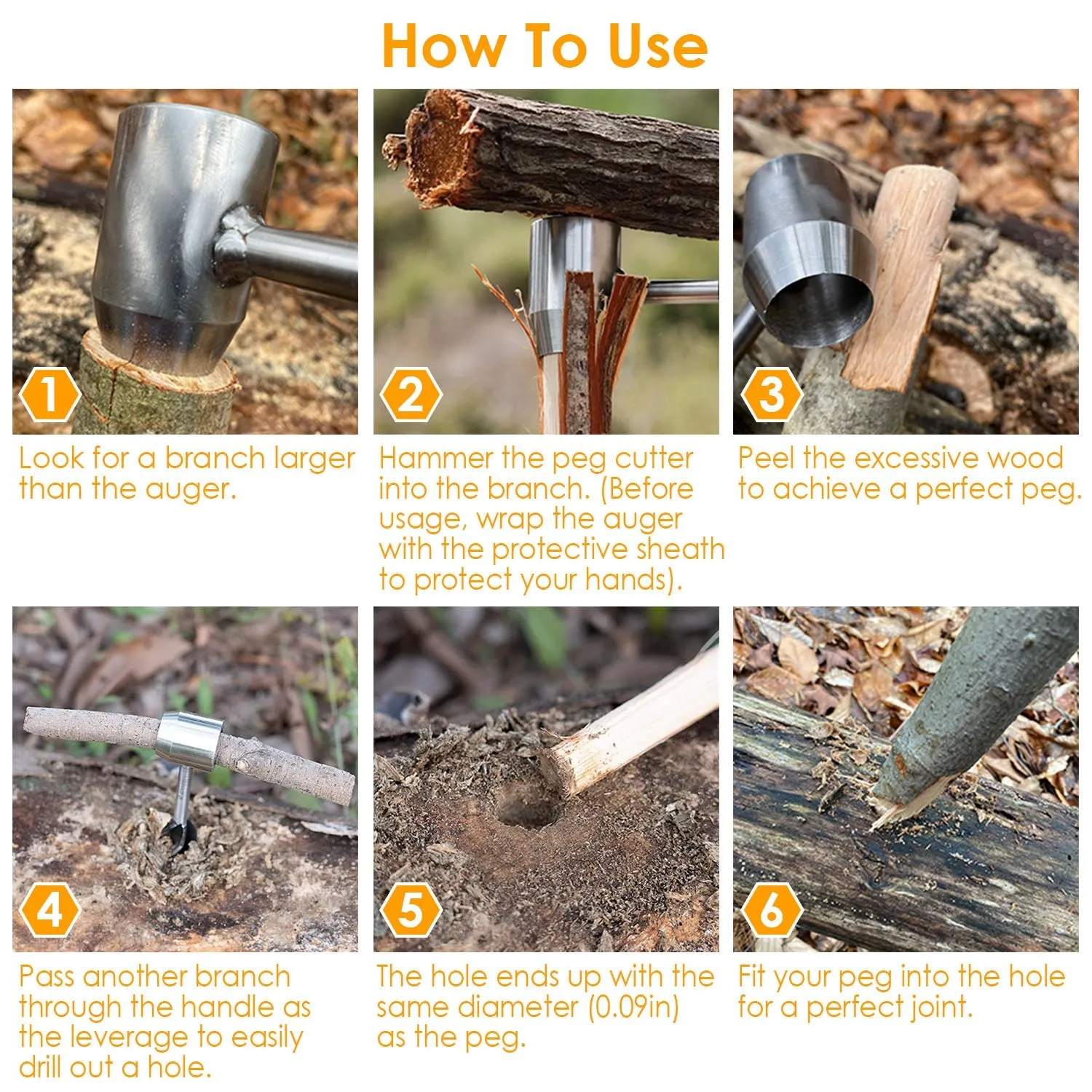 How To Use

1

Look for a branch larger than the auger.

2

Hammer the peg cutter into the branch. (Before usage, wrap the auger with the protective sheath to protect your hands).

3

Peel the excessive wood to achieve a perfect peg.

4

Pass another branch through the handle as the leverage to easily drill out a hole.

5

The hole ends up with the same diameter (0.09in) as the peg.

6

Fit your peg into the hole for a perfect joint.