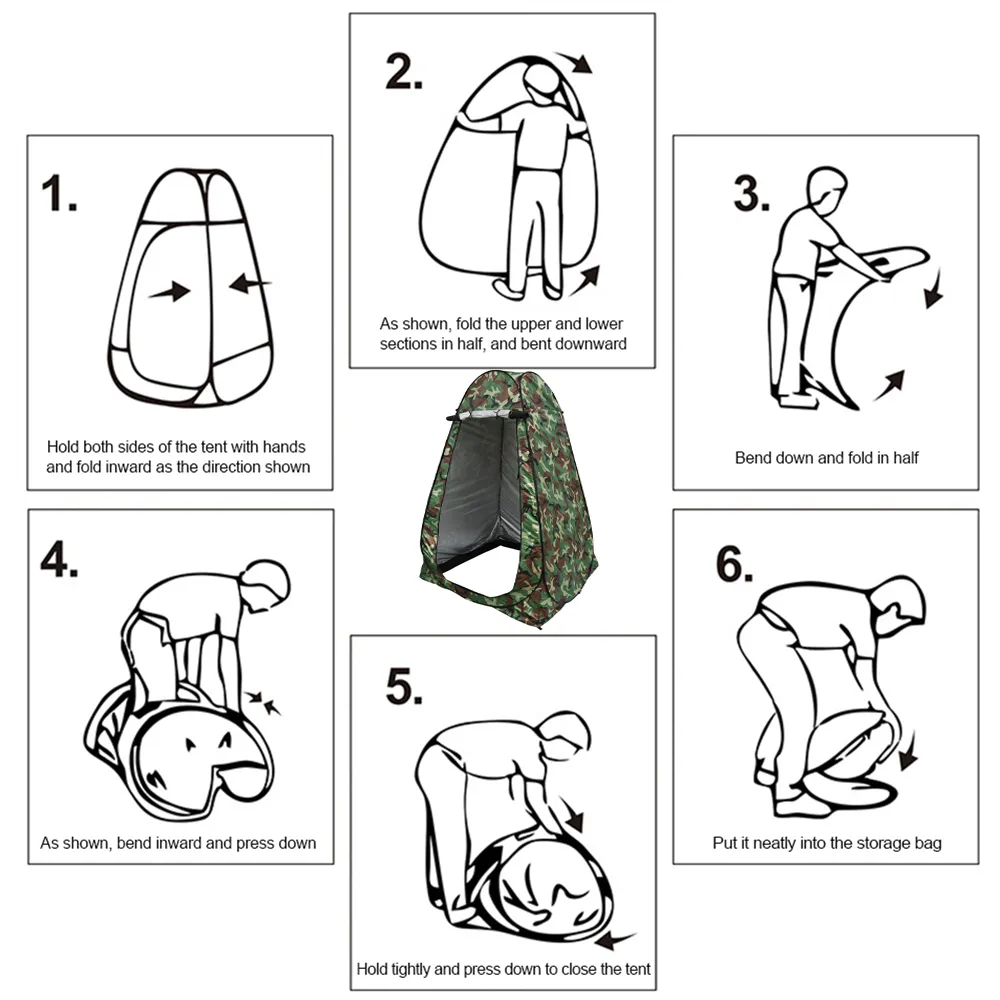 1.

Hold both sides of the tent with hands and fold inward as the direction shown

2.

As shown, fold the upper and lower sections in half, and bent downward

3.

Bend down and fold in half

4.

As shown, bend inward and press down

5.

Hold tightly and press down to close the tent

6.

Put it neatly into the storage bag