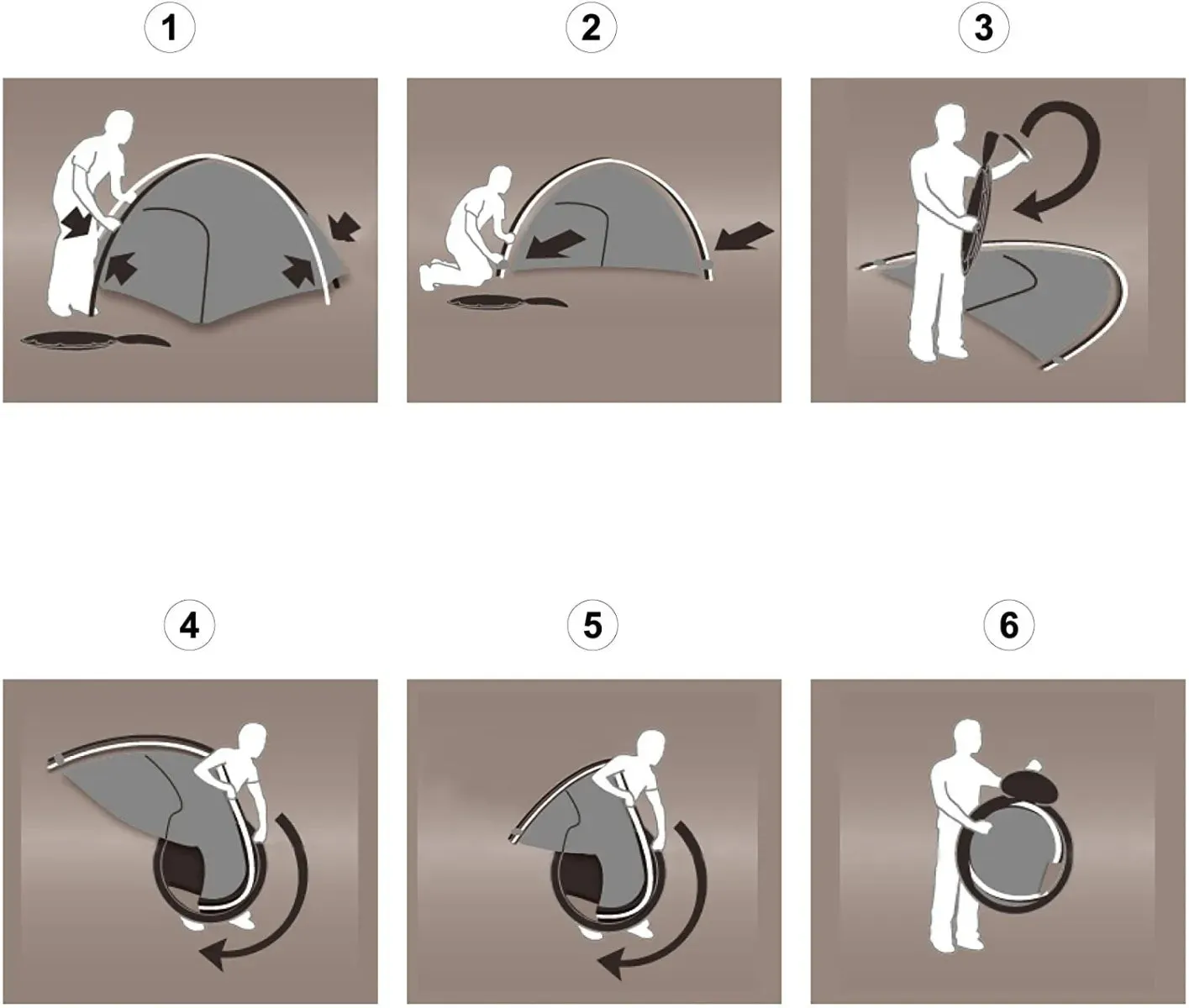 1

2

3

4

5

6