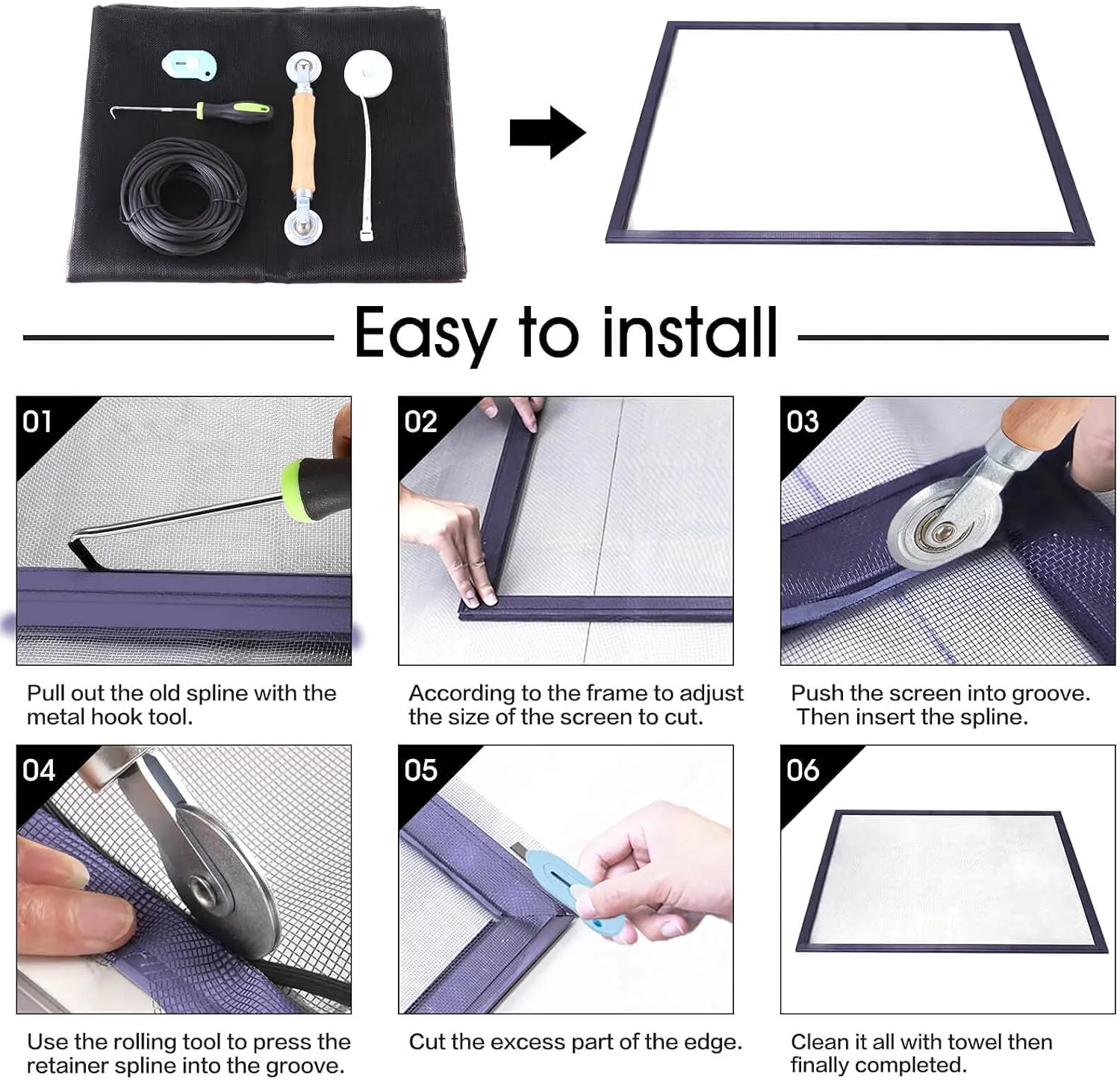 Easy to install

01

Pull out the old spline with the metal hook tool.

02

According to the frame to adjust the size of the screen to cut.

03

Push the screen into groove. Then insert the spline.

04

Use the rolling tool to press the retainer spline into the groove.

05

Cut the excess part of the edge.

06

Clean it all with towel then finally completed.