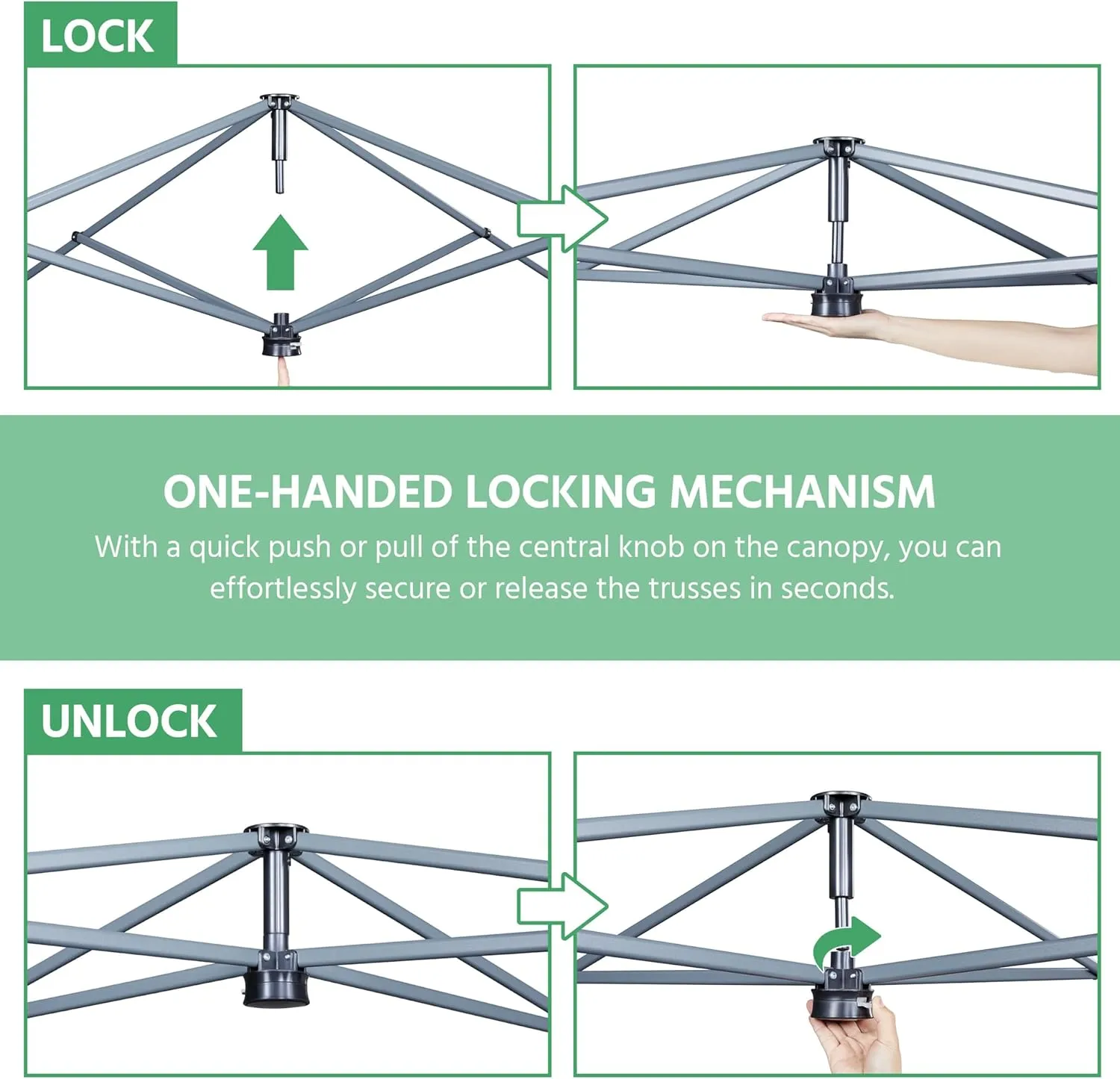 LOCK

ONE-HANDED LOCKING MECHANISM

With a quick push or pull of the central knob on the canopy, you can effortlessly secure or release the trusses in seconds.

UNLOCK