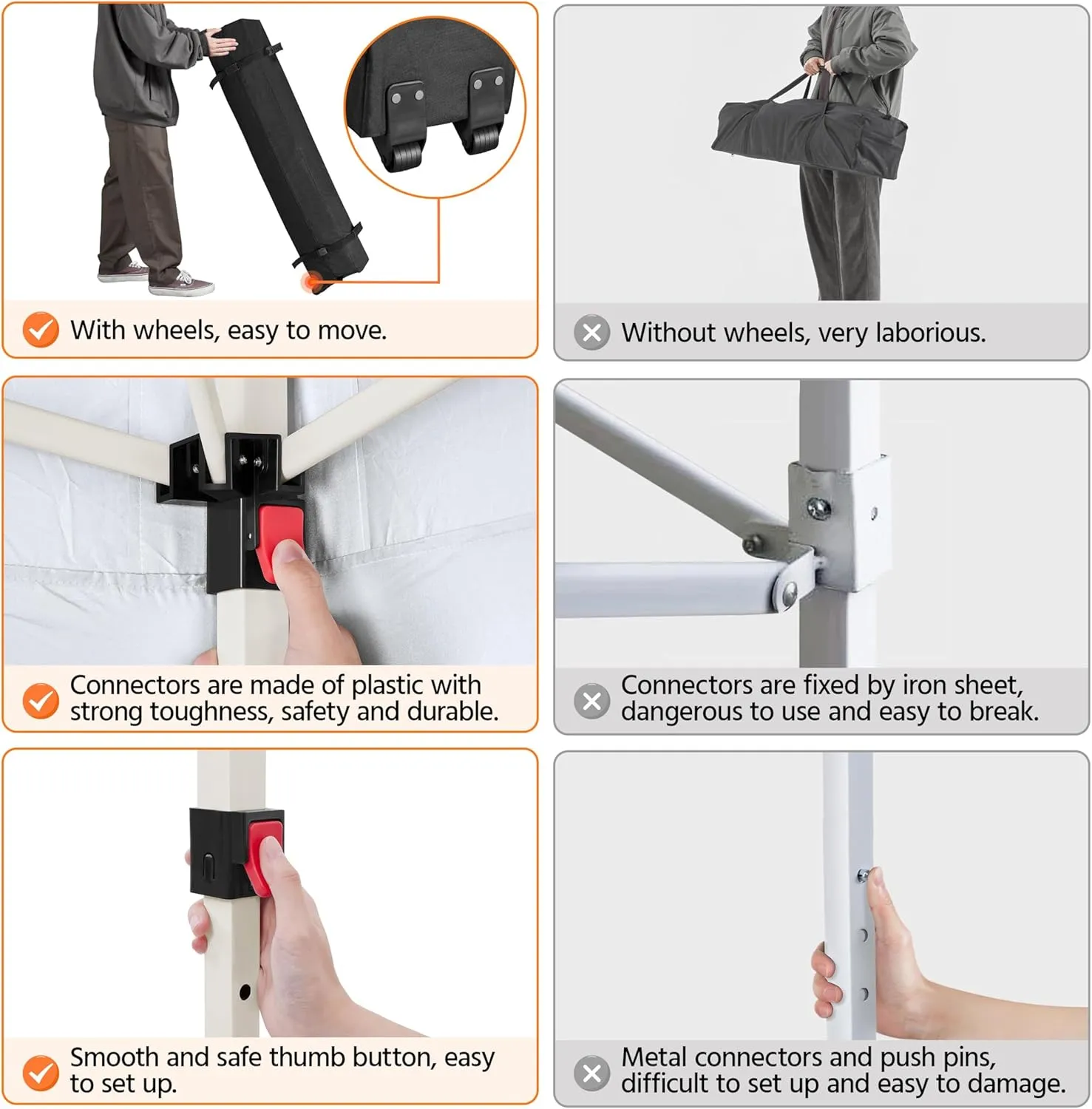 With wheels, easy to move.

Without wheels, very laborious.

Connectors are made of plastic with strong toughness, safety and durable.

Connectors are fixed by iron sheet, dangerous to use and easy to break.

Smooth and safe thumb button, easy to set up.

Metal connectors and push pins, difficult to set up and easy to damage.